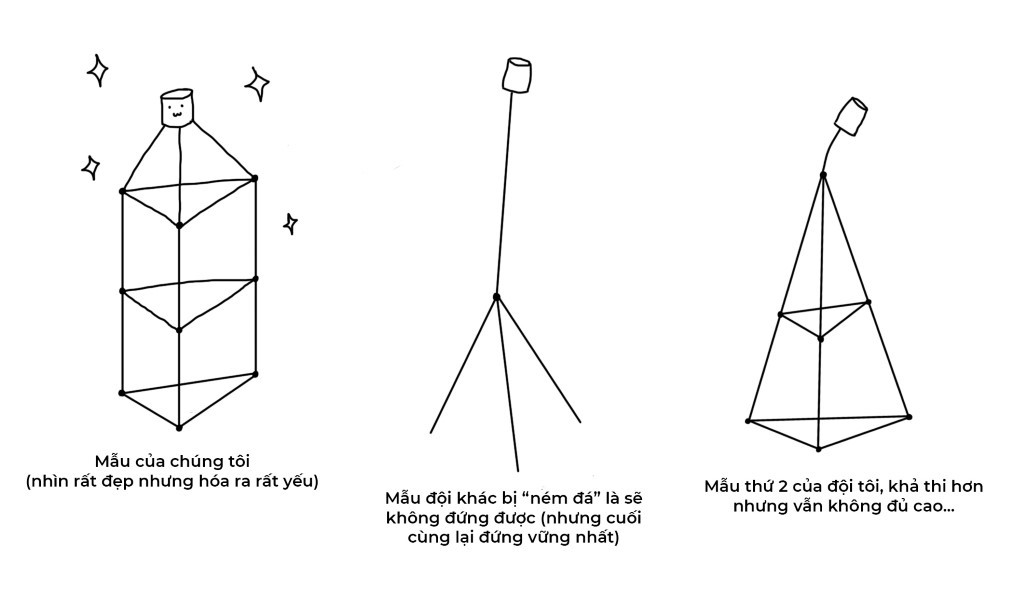 Mẫu của chúng tôi
(nhìn rất đẹp nhưng hóa ra rất yếu)

Mẫu đội khác bị “ném đá” là sẽ không đứng được (nhưng cuối cùng lại đứng vững nhất)

Mẫu thứ 2 của đội tôi, khả thi hơn nhưng vẫn không đủ cao...